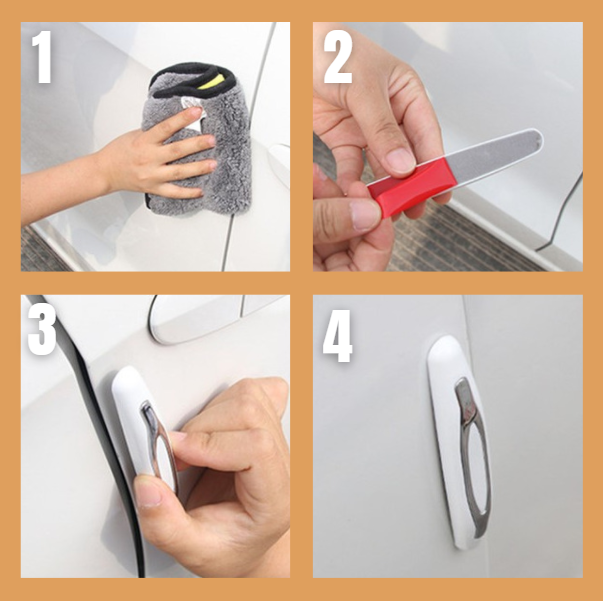 1

2

3

4