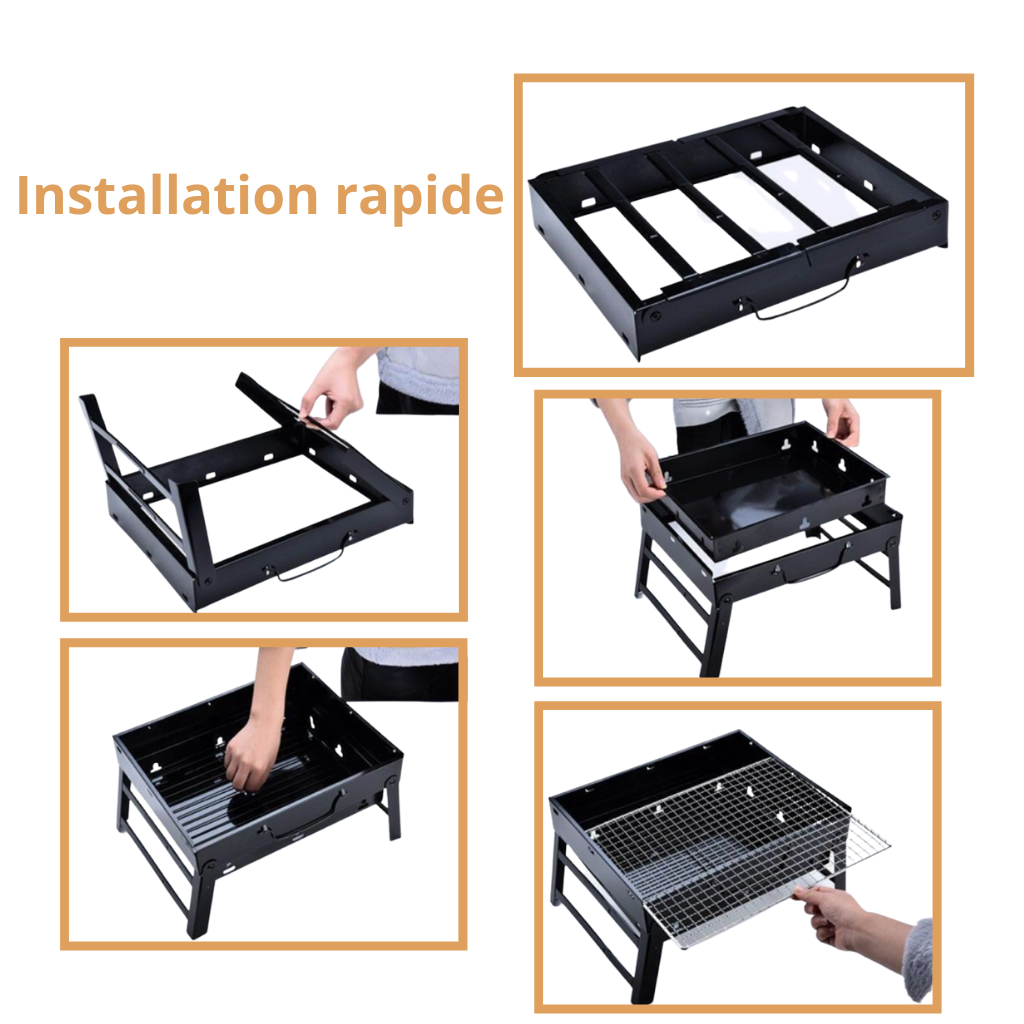 Installation rapide